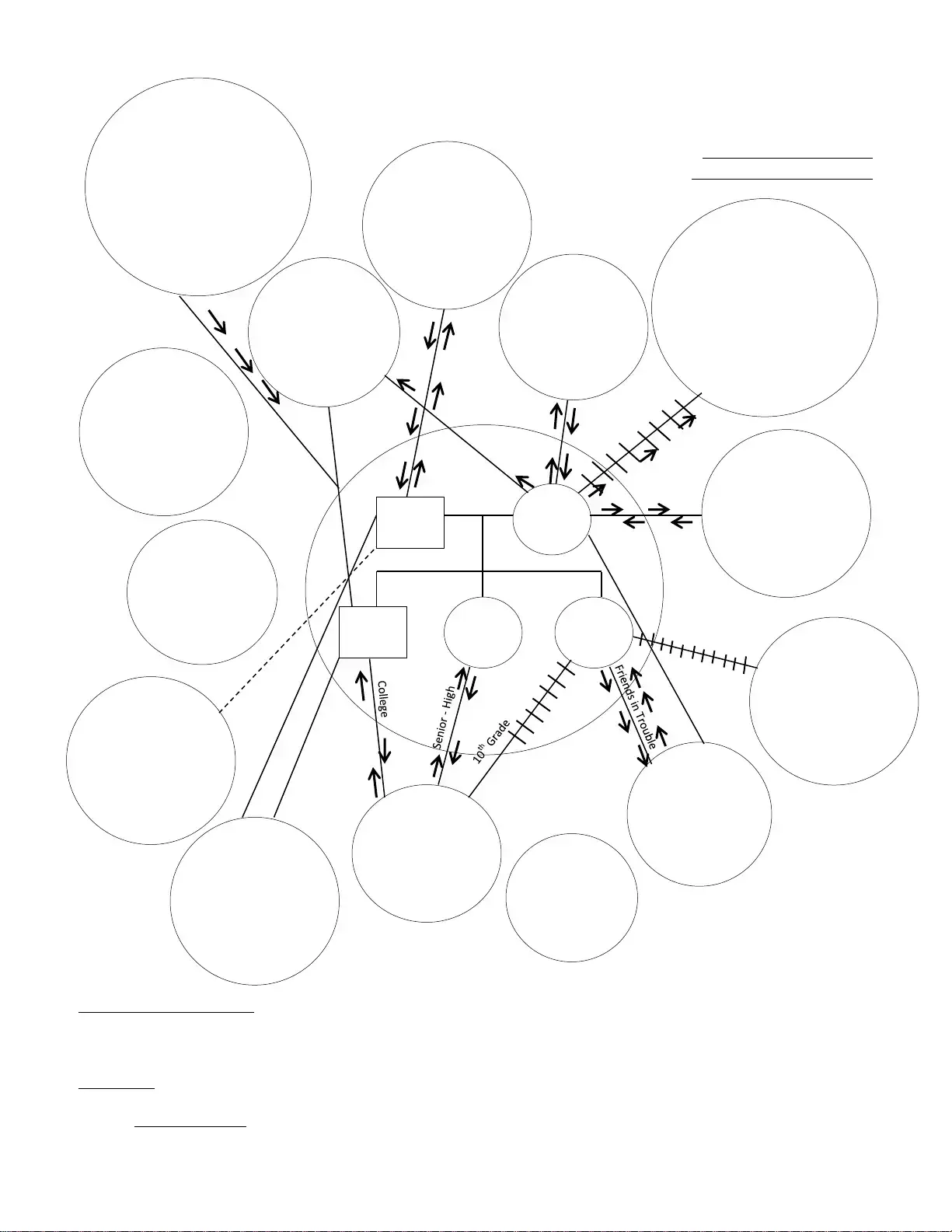 College

Senior - High

$10^{th}$ Grade

Friends in Trouble